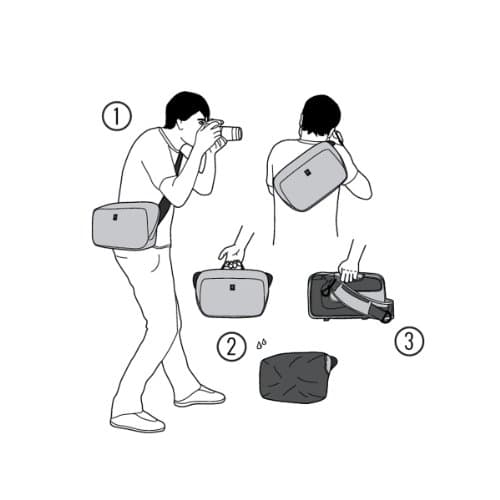 1

2

3