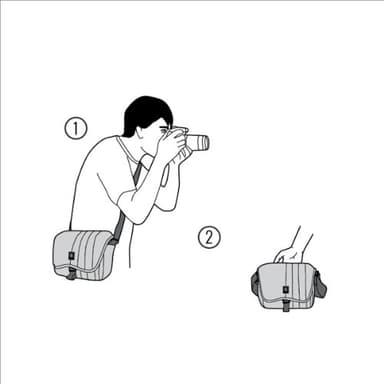 ①

②