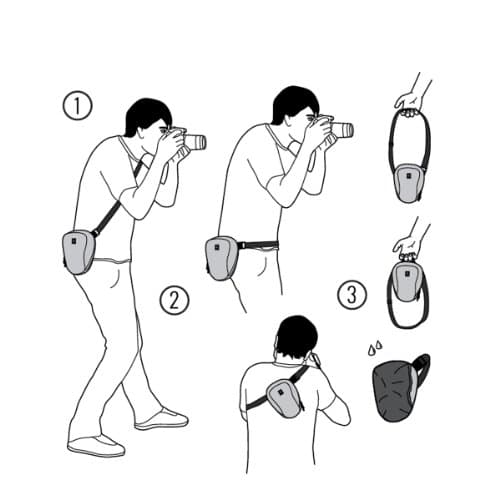 1

2

3