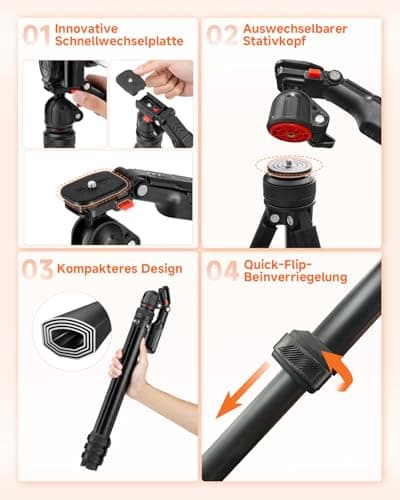 01 Innovative Schnellwechselplatte

02 Auswechselbarer Stativkopf

03 Kompakteres Design

04 Quick-Flip-Beinverriegelung