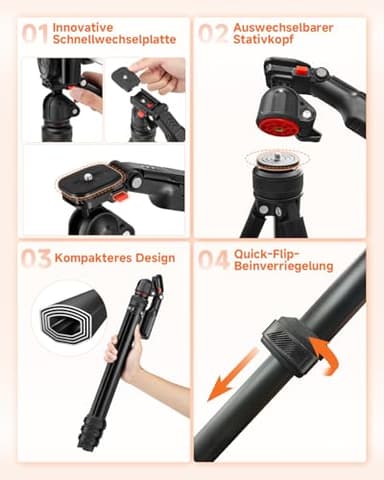 01 Innovative Schnellwechselplatte

02 Auswechselbarer Stativkopf

03 Kompakteres Design

04 Quick-Flip-Beinverriegelung