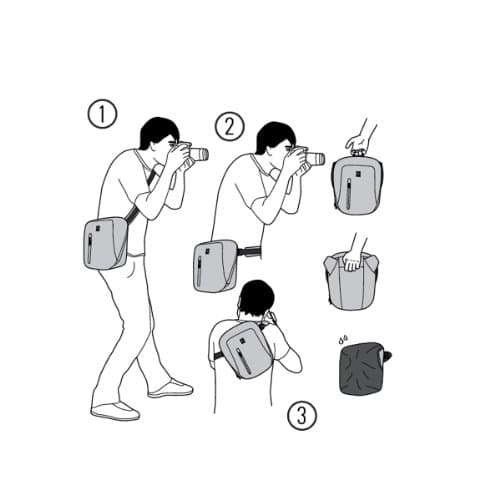 1

2

3