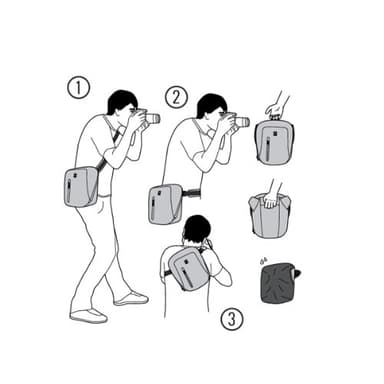 1
2
3