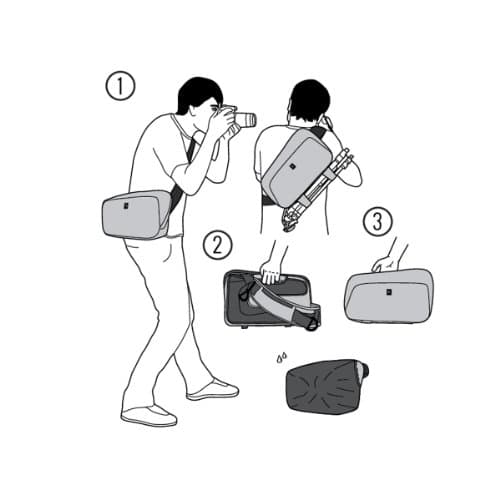 ①
②
③