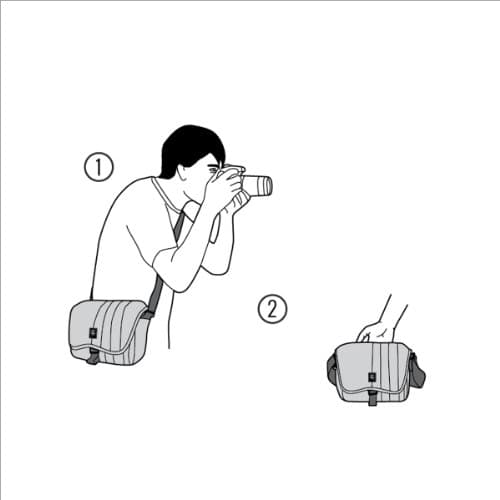 ①

②