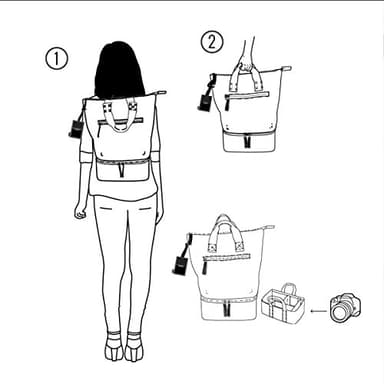 ①

②