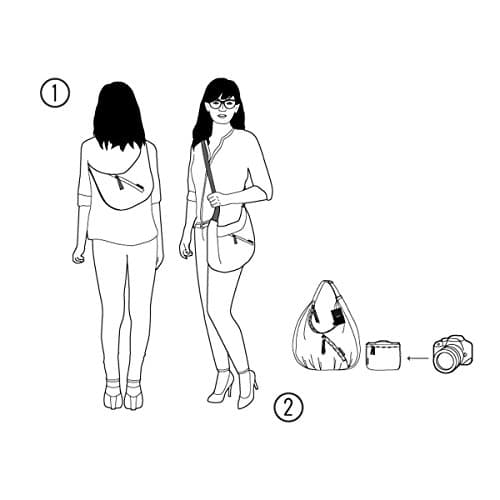 1

2