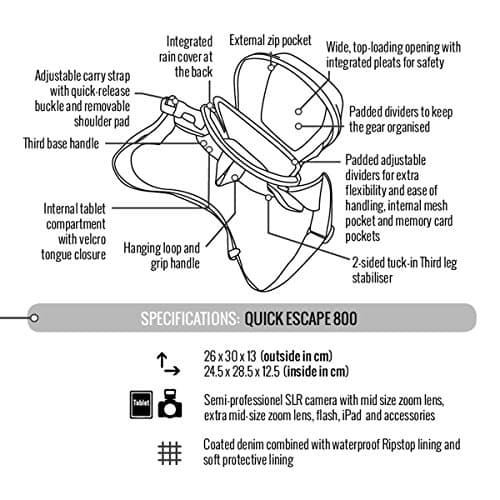 Integrated rain cover at the back

External zip pocket

Wide, top-loading opening with integrated pleats for safety

Adjustable carry strap with quick-release buckle and removable shoulder pad

Padded dividers to keep the gear organised

Third base handle

Padded adjustable dividers for extra flexibility and ease of handling, internal mesh pocket and memory card pockets

Internal tablet compartment with velcro tongue closure

Hanging loop and grip handle

2-sided tuck-in Third leg stabiliser

SPECIFICATIONS: QUICK ESCAPE 800

26 x 30 x 13 (outside in cm)
24.5 x 28.5 x 12.5 (inside in cm)

Tablet

Semi-professionel SLR camera with mid size zoom lens, extra mid-size zoom lens, flash, iPad and accessories

Coated denim combined with waterproof Ripstop lining and soft protective lining