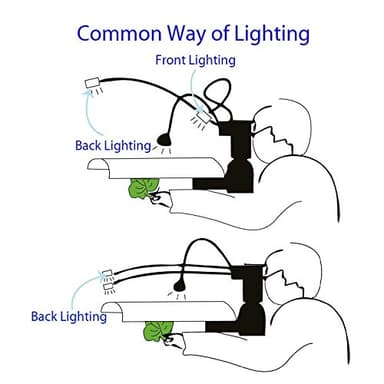 Common Way of Lighting

Front Lighting

Back Lighting

Back Lighting