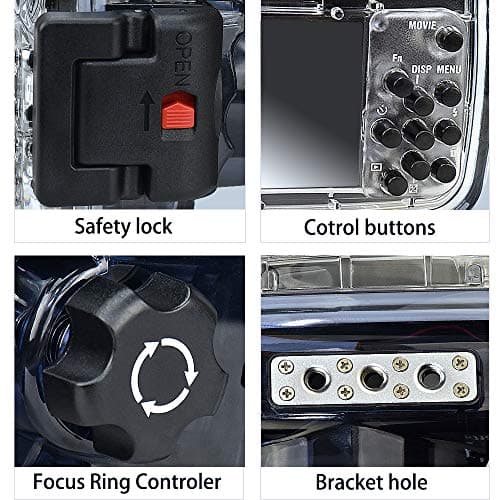 OPEN

Safety lock

MOVIE
Fn
DISP
MENU

Cotrol buttons

Focus Ring Controler

Bracket hole