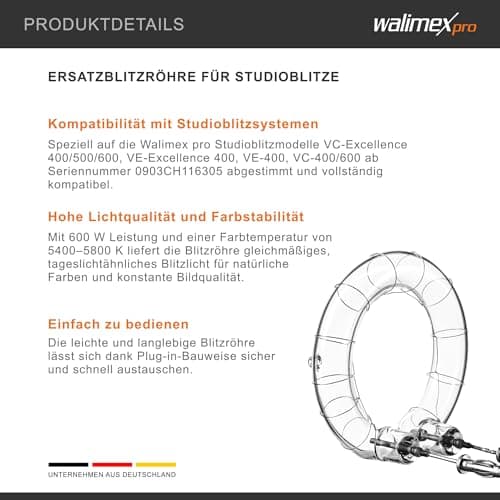 PRODUKTDETAILS

walimex pro

ERSATZBLITZRÖHRE FÜR STUDIOBLITZE

Kompatibilität mit Studioblitzsystemen

Speziell auf die Walimex pro Studioblitzmodelle VC-Excellence 400/500/600, VE-Excellence 400, VE-400, VC-400/600 ab Seriennummer 0903CH116305 abgestimmt und vollständig kompatibel.

Hohe Lichtqualität und Farbstabilität

Mit 600 W Leistung und einer Farbtemperatur von 5400–5800 K liefert die Blitzröhre gleichmäßiges, tageslichtähnliches Blitzlicht für natürliche Farben und konstante Bildqualität.

Einfach zu bedienen

Die leichte und langlebige Blitzröhre lässt sich dank Plug-in-Bauweise sicher und schnell austauschen.

UNTERNEHMEN AUS DEUTSCHLAND