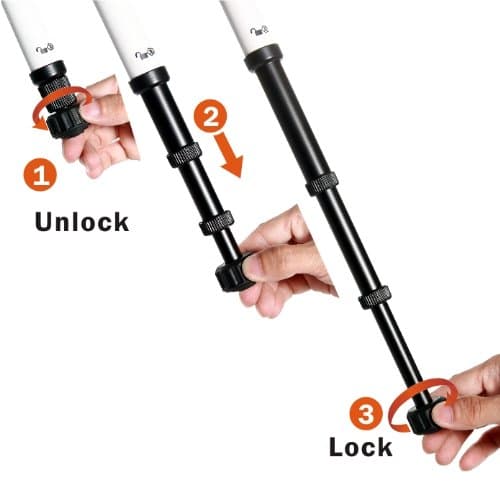 1
Unlock

2

3
Lock