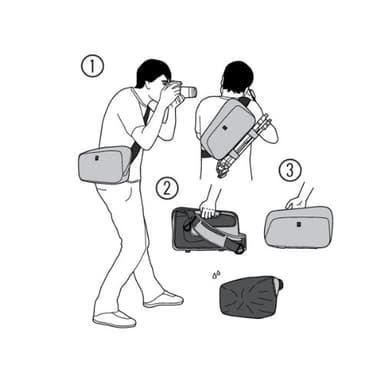 ①
②
③